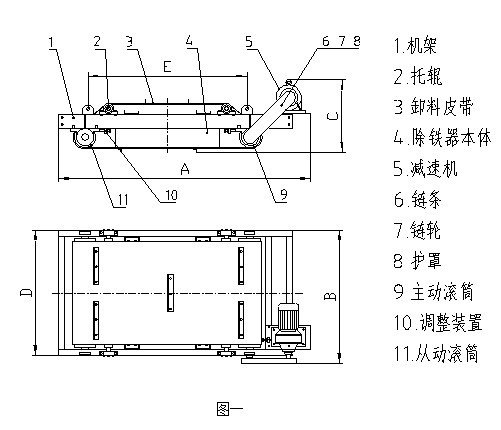 1 2 3 4 5 6 7 8
E
C
A
11 10 9
D
B

1.机架
2.托辊
3 卸料皮带
4.除铁器本体
5.减速机
6.链条
7.链轮
8 护罩
9 主动滚筒
10.调整装置
11.从动滚筒

图一